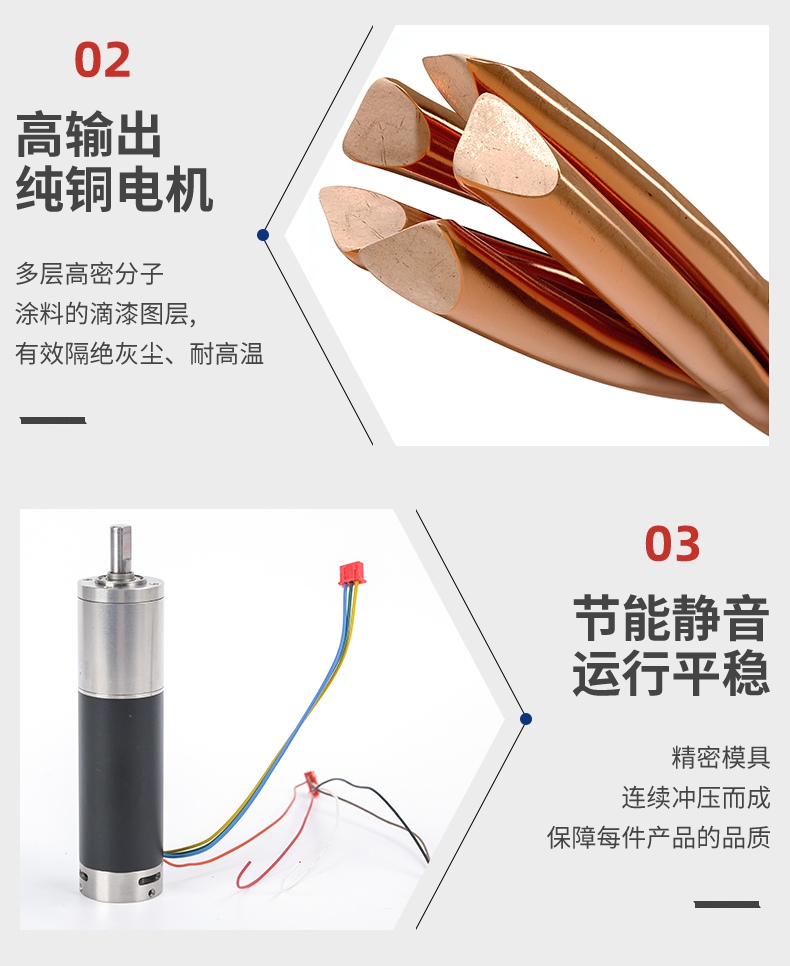 02

高输出
纯铜电机

多层高密分子
涂料的滴漆图层,
有效隔绝灰尘、耐高温

03

节能静音
运行平稳

精密模具
连续冲压而成
保障每件产品的品质